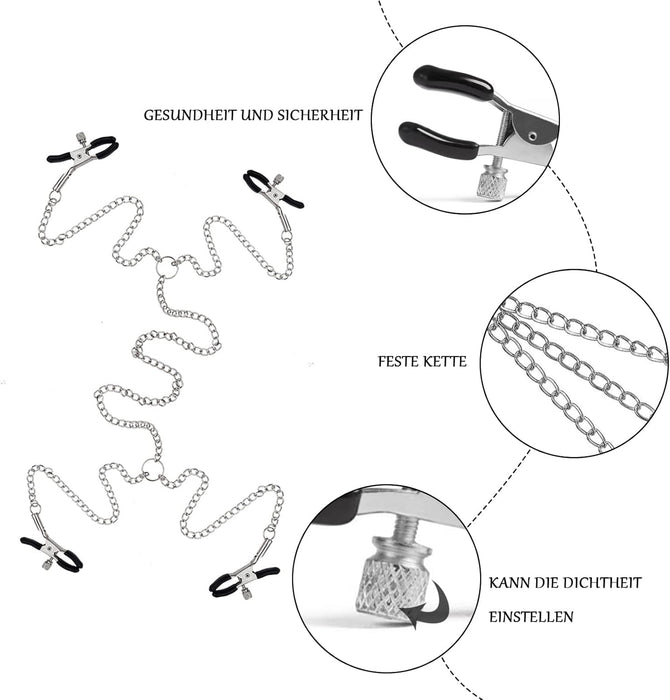 GESUNDHEIT UND SICHERHEIT

FESTE KETTE

KANN DIE DICHTHEIT EINSTELLEN