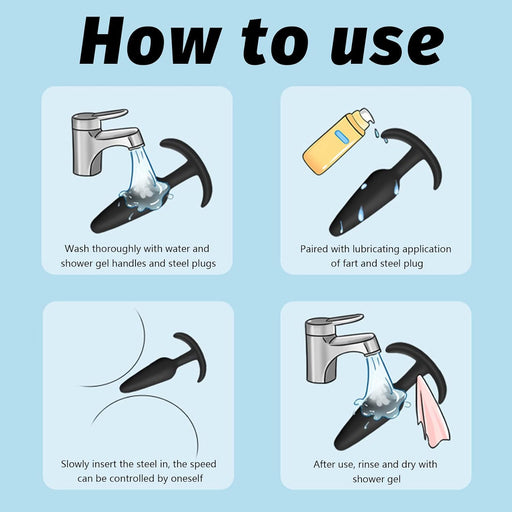 How to use

Wash thoroughly with water and shower gel handles and steel plugs

Paired with lubricating application of fart and steel plug

Slowly insert the steel in, the speed can be controlled by oneself

After use, rinse and dry with shower gel